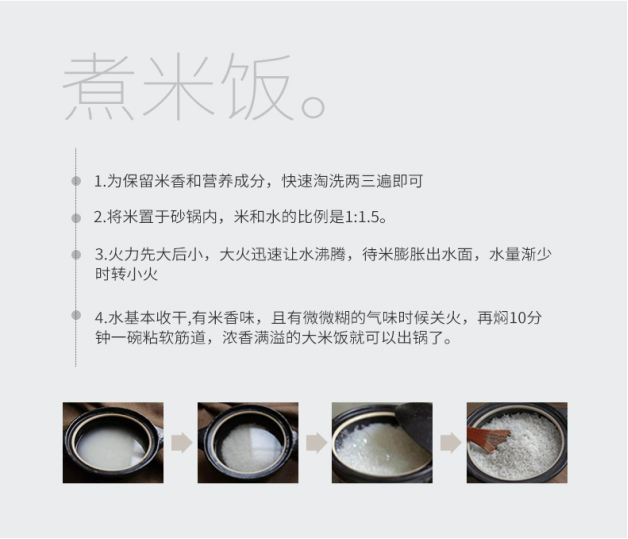 煮米饭。

1.为保留米香和营养成分，快速淘洗两三遍即可

2.将米置于砂锅内，米和水的比例是1:1.5。

3.火力先大后小，大火迅速让水沸腾，待米膨胀出水面，水量渐少时转小火

4.水基本收干,有米香味，且有微微糊的气味时候关火，再焖10分钟一碗粘软筋道，浓香满溢的大米饭就可以出锅了。